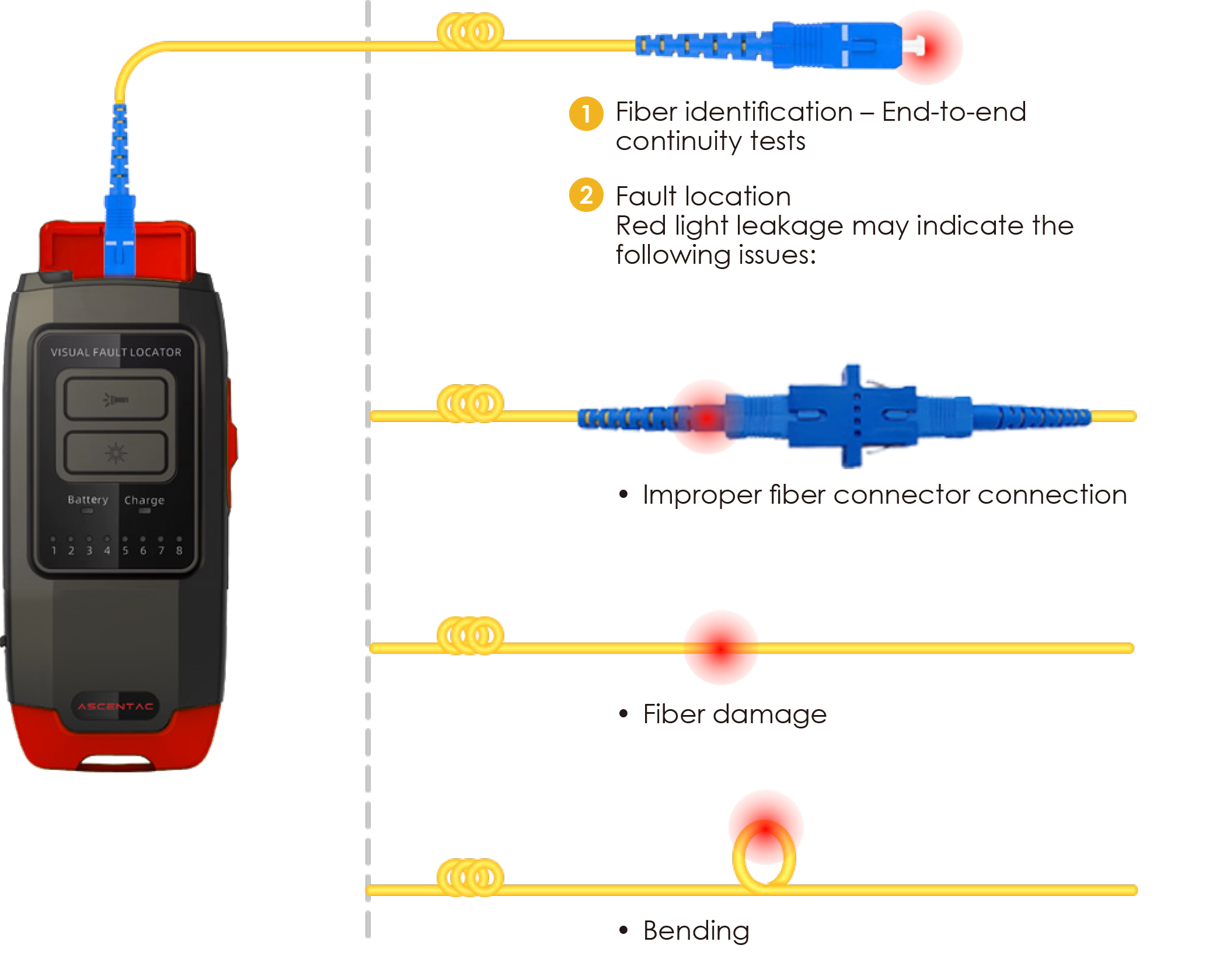 VISUAL FAULT LOCATOR

Battery Charge

1 2 3 4 5 6 7 8

ASCENTAC

1 Fiber identification – End-to-end continuity tests

2 Fault location
Red light leakage may indicate the following issues:

• Improper fiber connector connection

• Fiber damage

• Bending