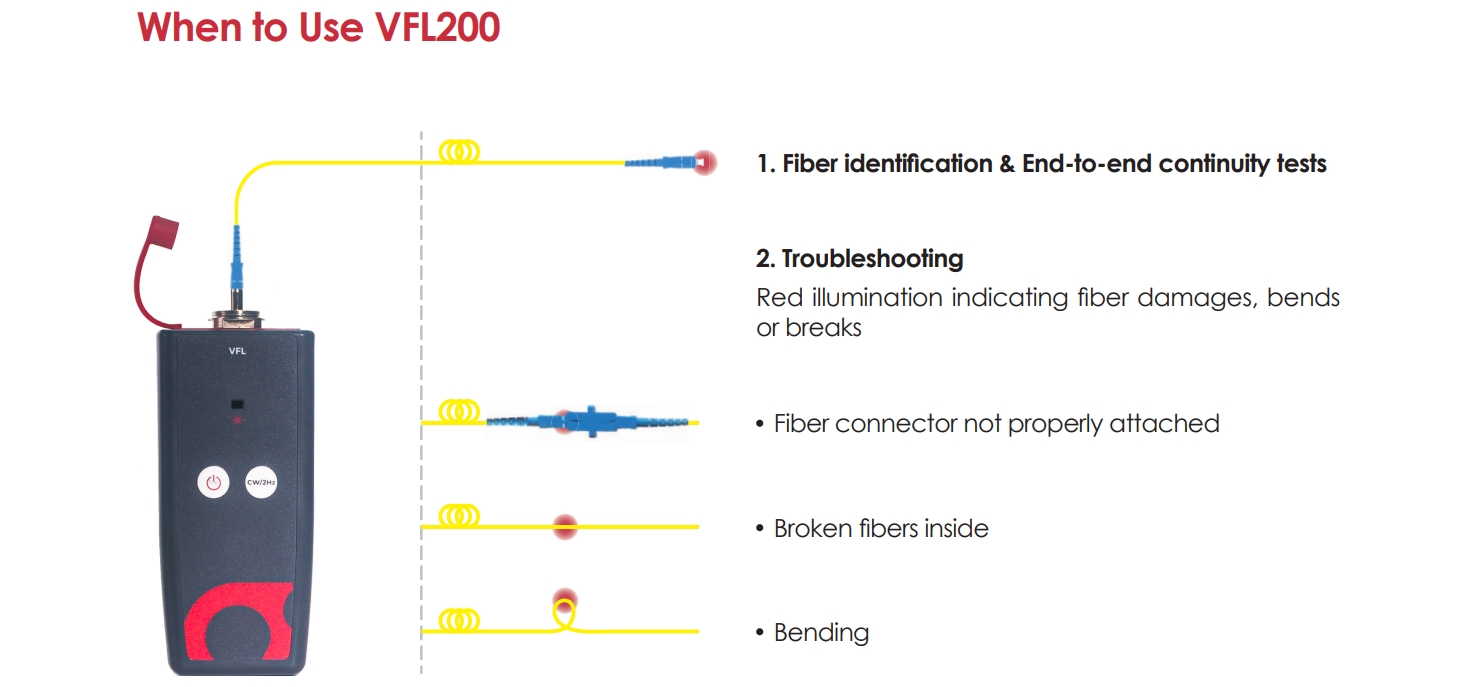 When to Use VFL200

VFL

CW/2Hz

1. Fiber identification & End-to-end continuity tests

2. Troubleshooting

Red illumination indicating fiber damages, bends or breaks

• Fiber connector not properly attached

• Broken fibers inside

• Bending