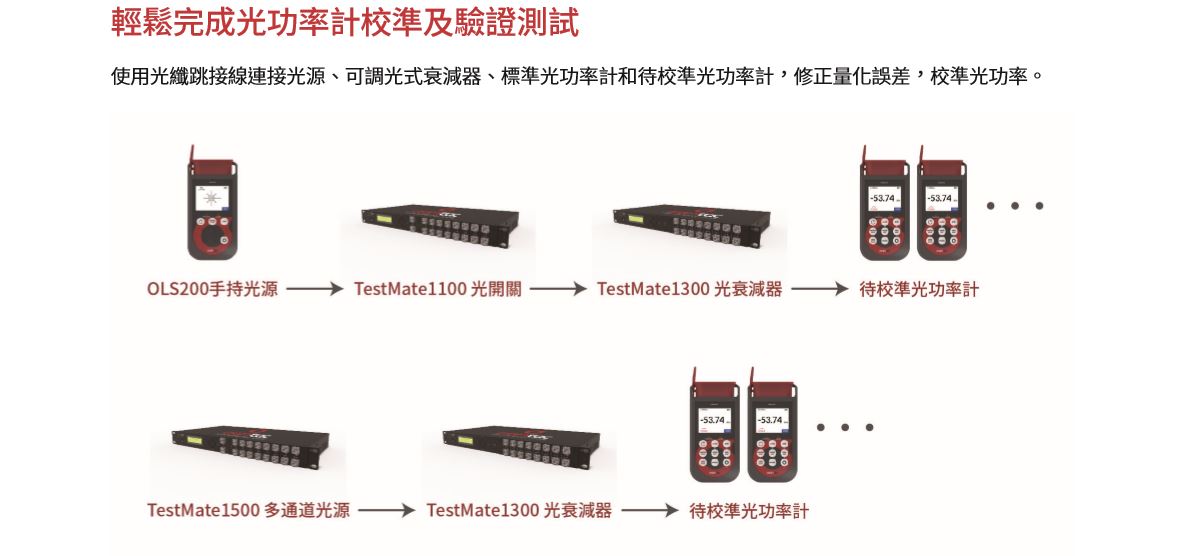 輕鬆完成光功率計校準及驗證測試

使用光纖跳接線連接光源、可調光式衰減器、標準光功率計和待校準光功率計，修正量化誤差，校準光功率。

-53.74 -53.74

OLS200手持光源 → TestMate1100 光開關 → TestMate1300 光衰減器 → 待校準光功率計

-53.74 -53.74

TestMate1500 多通道光源 → TestMate1300 光衰減器 → 待校準光功率計