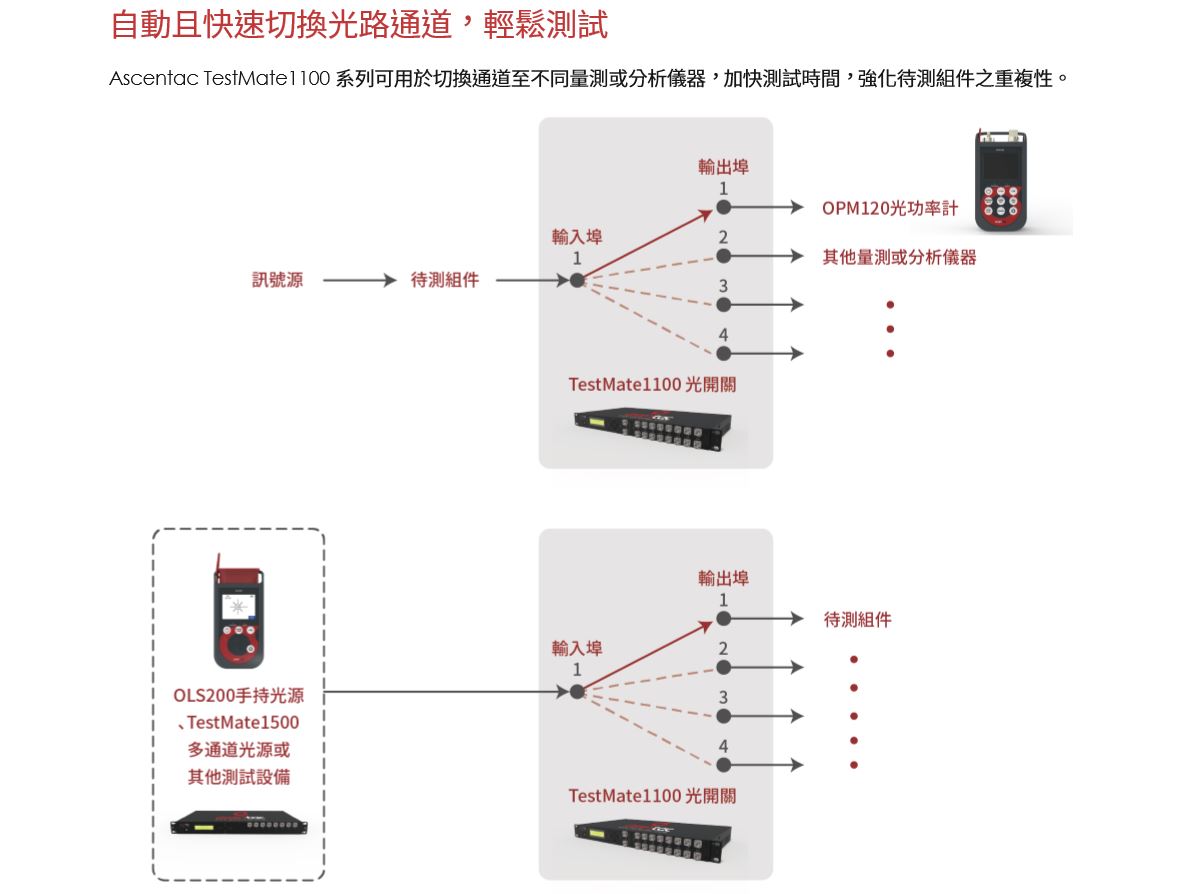 自動且快速切換光路通道，輕鬆測試

Ascentac TestMate1100 系列可用於切換通道至不同量測或分析儀器，加快測試時間，強化待測組件之重複性。

訊號源

待測組件

輸入埠
1

輸出埠
1
2
3
4

OPM120光功率計

其他量測或分析儀器

TestMate1100 光開關

OLS200手持光源、TestMate1500 多通道光源或其他測試設備

輸入埠
1

輸出埠
1
2
3
4

待測組件

TestMate1100 光開關