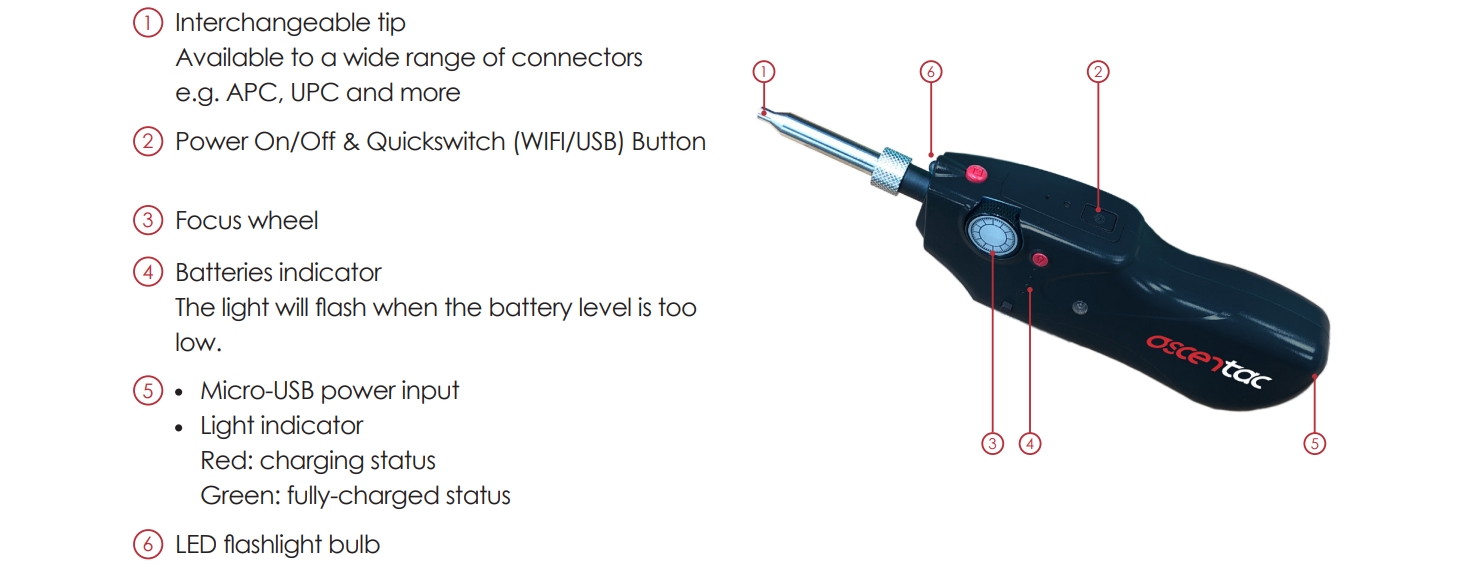 ① Interchangeable tip
Available to a wide range of connectors e.g. APC, UPC and more

② Power On/Off & Quickswitch (WIFI/USB) Button

③ Focus wheel

④ Batteries indicator
The light will flash when the battery level is too low.

⑤ • Micro-USB power input
• Light indicator
Red: charging status
Green: fully-charged status

⑥ LED flashlight bulb

①
⑥
②
ascentac
③
④
⑤