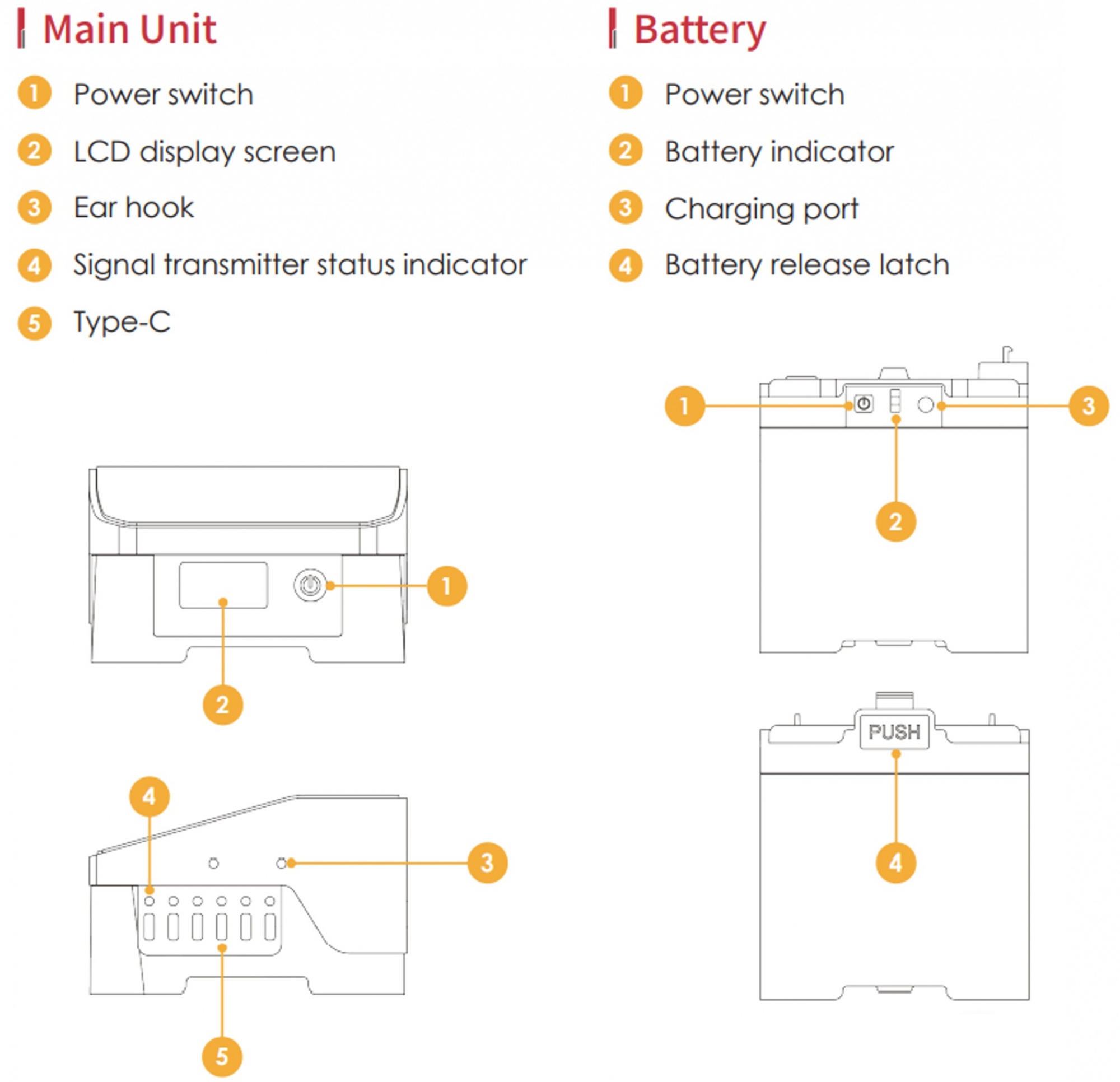 Main Unit

1 Power switch
2 LCD display screen
3 Ear hook
4 Signal transmitter status indicator
5 Type-C

1
2
4
3
5

Battery

1 Power switch
2 Battery indicator
3 Charging port
4 Battery release latch

1
3
2
PUSH
4