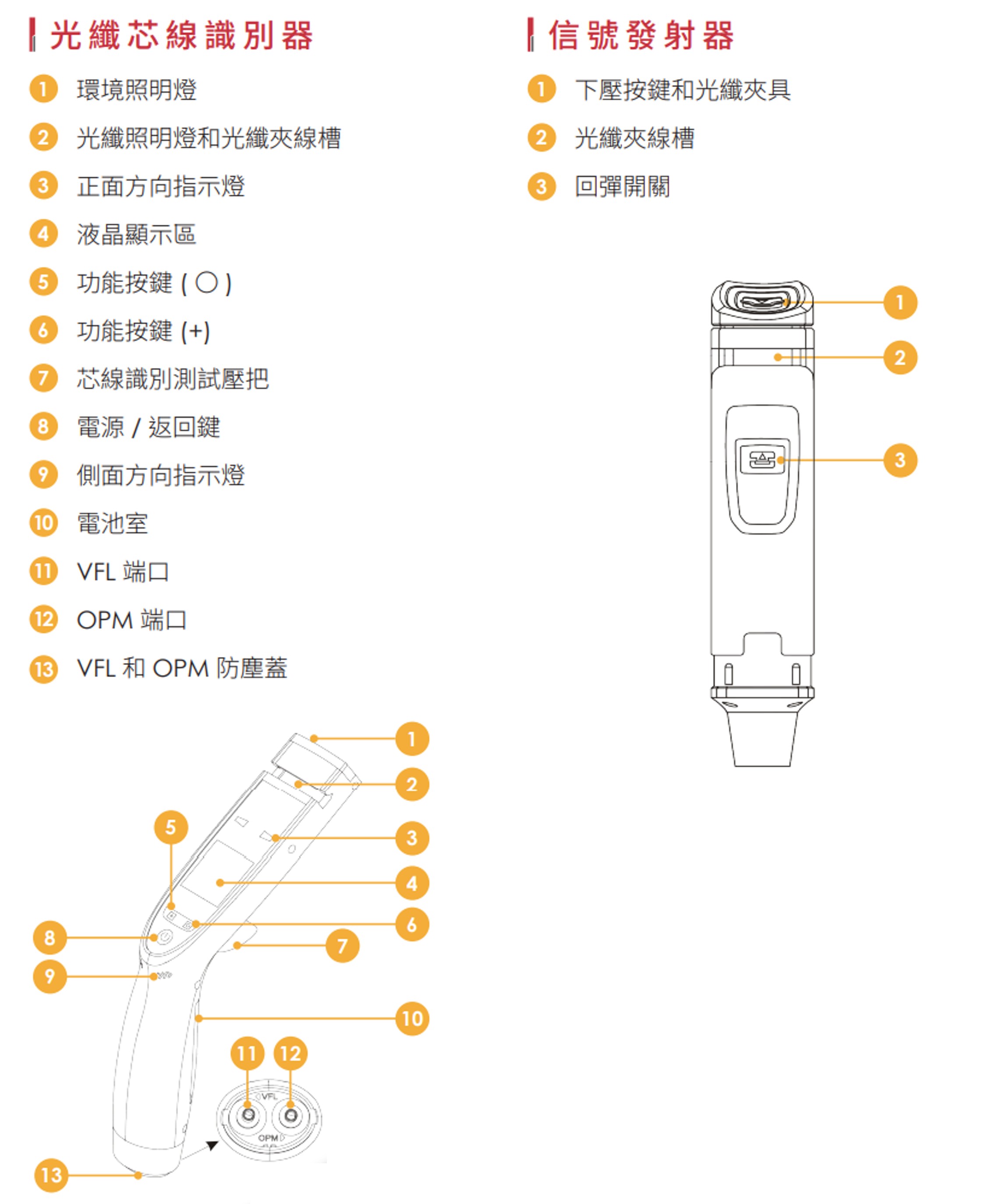 光纖芯線識別器

1 環境照明燈
2 光纖照明燈和光纖夾線槽
3 正面方向指示燈
4 液晶顯示區
5 功能按鍵 ( ○ )
6 功能按鍵 (+)
7 芯線識別測試壓把
8 電源 / 返回鍵
9 側面方向指示燈
10 電池室
11 VFL 端口
12 OPM 端口
13 VFL 和 OPM 防塵蓋

1 2 3 4 5 6 7 8 9 10 11 12 13
VFL
OPM

信號發射器

1 下壓按鍵和光纖夾具
2 光纖夾線槽
3 回彈開關

1 2 3