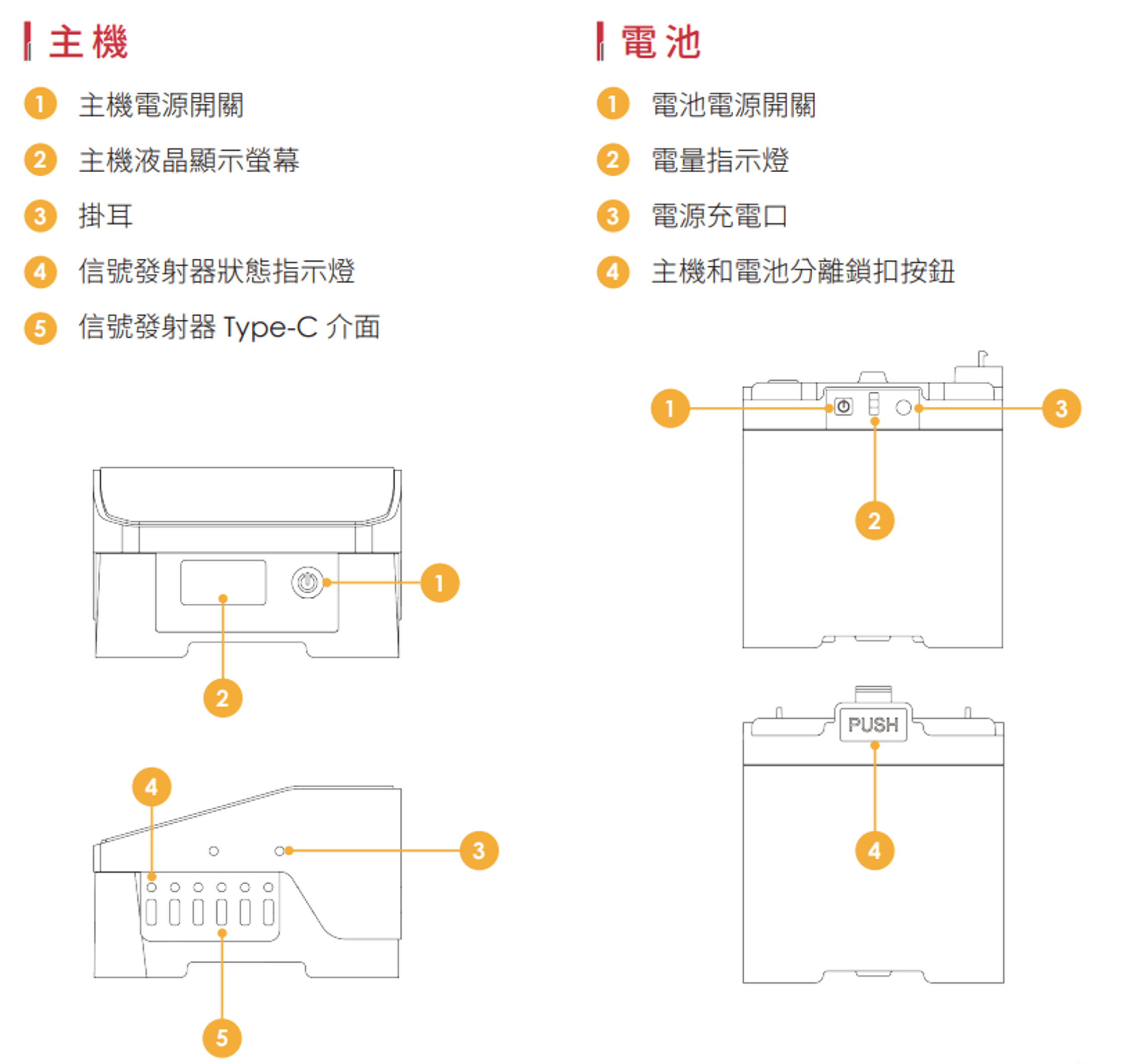 主機

1 主機電源開關
2 主機液晶顯示螢幕
3 掛耳
4 信號發射器狀態指示燈
5 信號發射器 Type-C 介面

1
2
4
3
5

電池

1 電池電源開關
2 電量指示燈
3 電源充電口
4 主機和電池分離鎖扣按鈕

1
3
2
PUSH
4