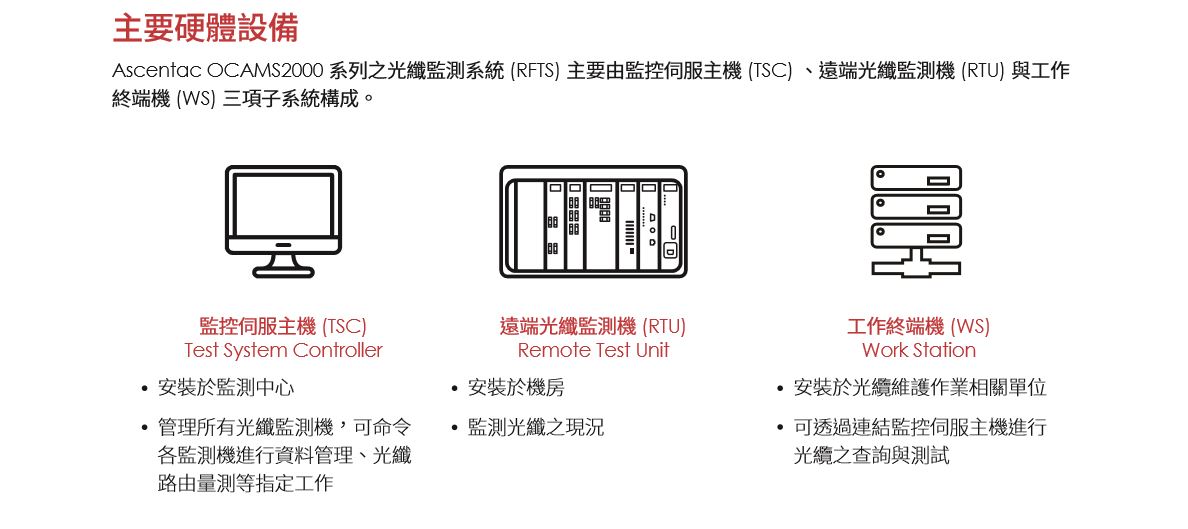 主要硬體設備

Ascentac OCAMS2000 系列之光纖監測系統 (RFTS) 主要由監控伺服主機 (TSC) 、遠端光纖監測機 (RTU) 與工作終端機 (WS) 三項子系統構成。

監控伺服主機 (TSC)
Test System Controller

• 安裝於監測中心
• 管理所有光纖監測機，可命令各監測機進行資料管理、光纖路由量測等指定工作

遠端光纖監測機 (RTU)
Remote Test Unit

• 安裝於機房
• 監測光纖之現況

工作終端機 (WS)
Work Station

• 安裝於光纜維護作業相關單位
• 可透過連結監控伺服主機進行光纜之查詢與測試