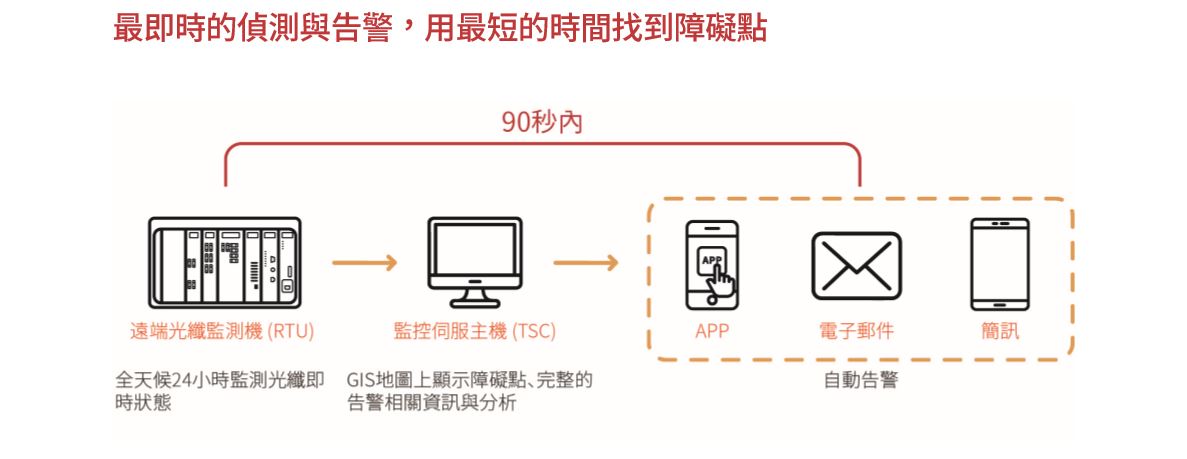 最即時的偵測與告警，用最短的時間找到障礙點

90秒內

APP

遠端光纖監測機 (RTU)

監控伺服主機 (TSC)

APP

電子郵件

簡訊

全天候24小時監測光纖即時狀態

GIS地圖上顯示障礙點、完整的告警相關資訊與分析

自動告警