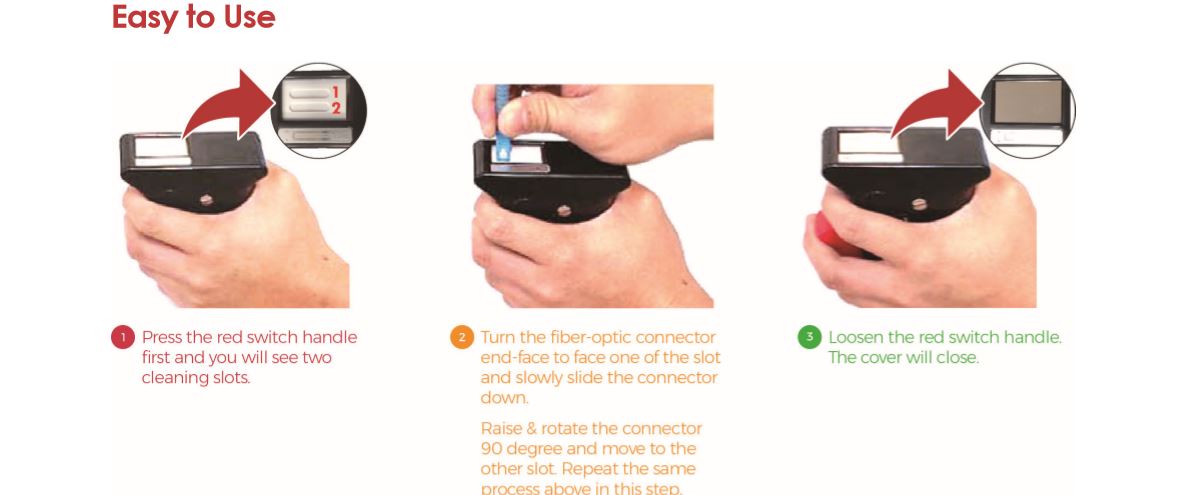 Easy to Use

1
2

1 Press the red switch handle first and you will see two cleaning slots.

2 Turn the fiber-optic connector end-face to face one of the slot and slowly slide the connector down.

Raise & rotate the connector 90 degree and move to the other slot. Repeat the same process above in this step.

3 Loosen the red switch handle. The cover will close.