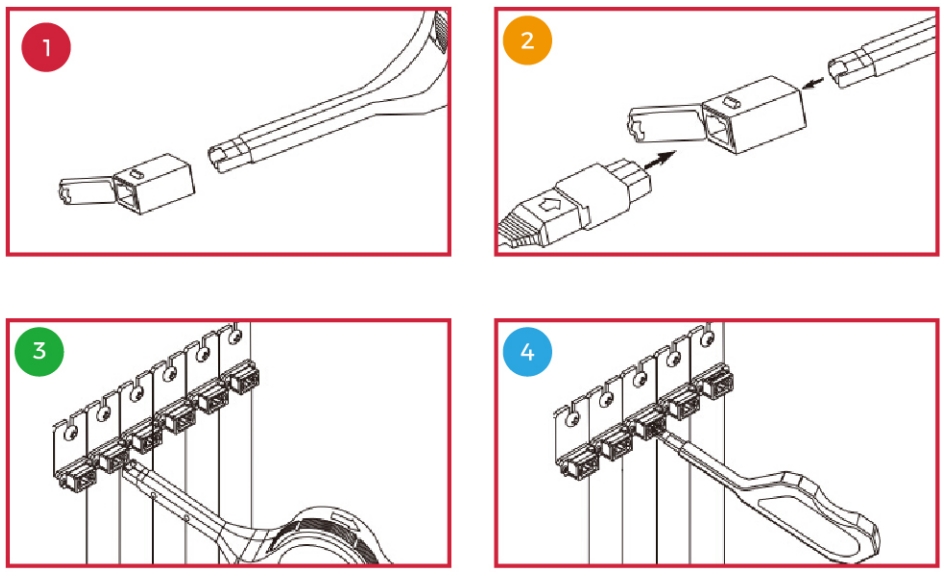 1

2

3

4