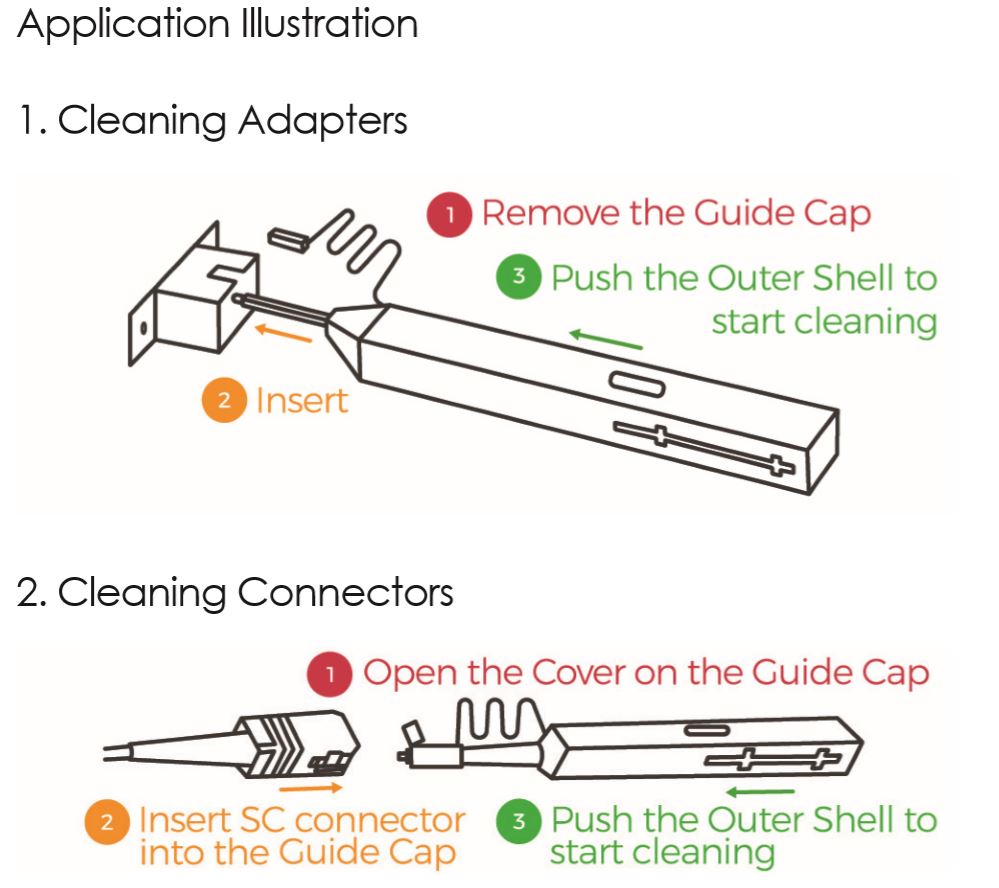 Application Illustration

1. Cleaning Adapters

1 Remove the Guide Cap

3 Push the Outer Shell to start cleaning

2 Insert

2. Cleaning Connectors

1 Open the Cover on the Guide Cap

2 Insert SC connector into the Guide Cap

3 Push the Outer Shell to start cleaning