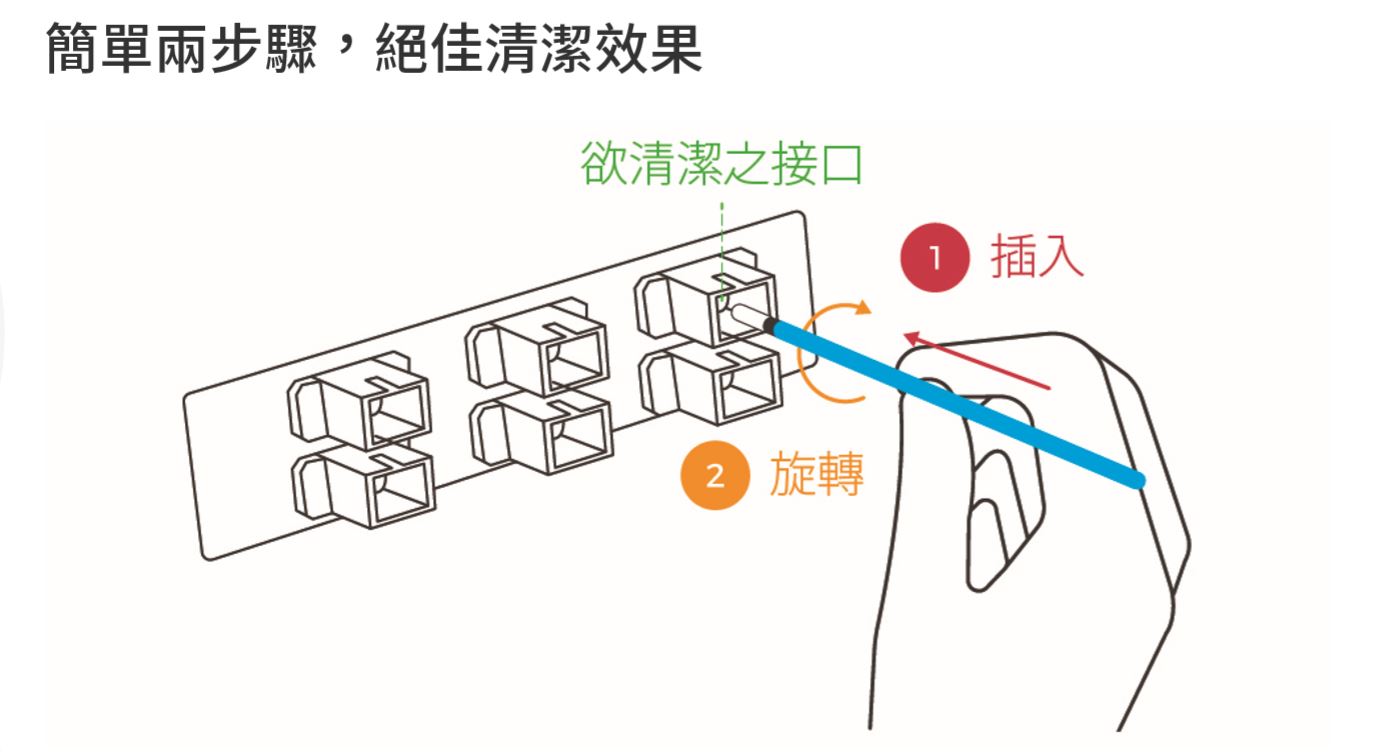 簡單兩步驟，絕佳清潔效果

欲清潔之接口

1 插入

2 旋轉